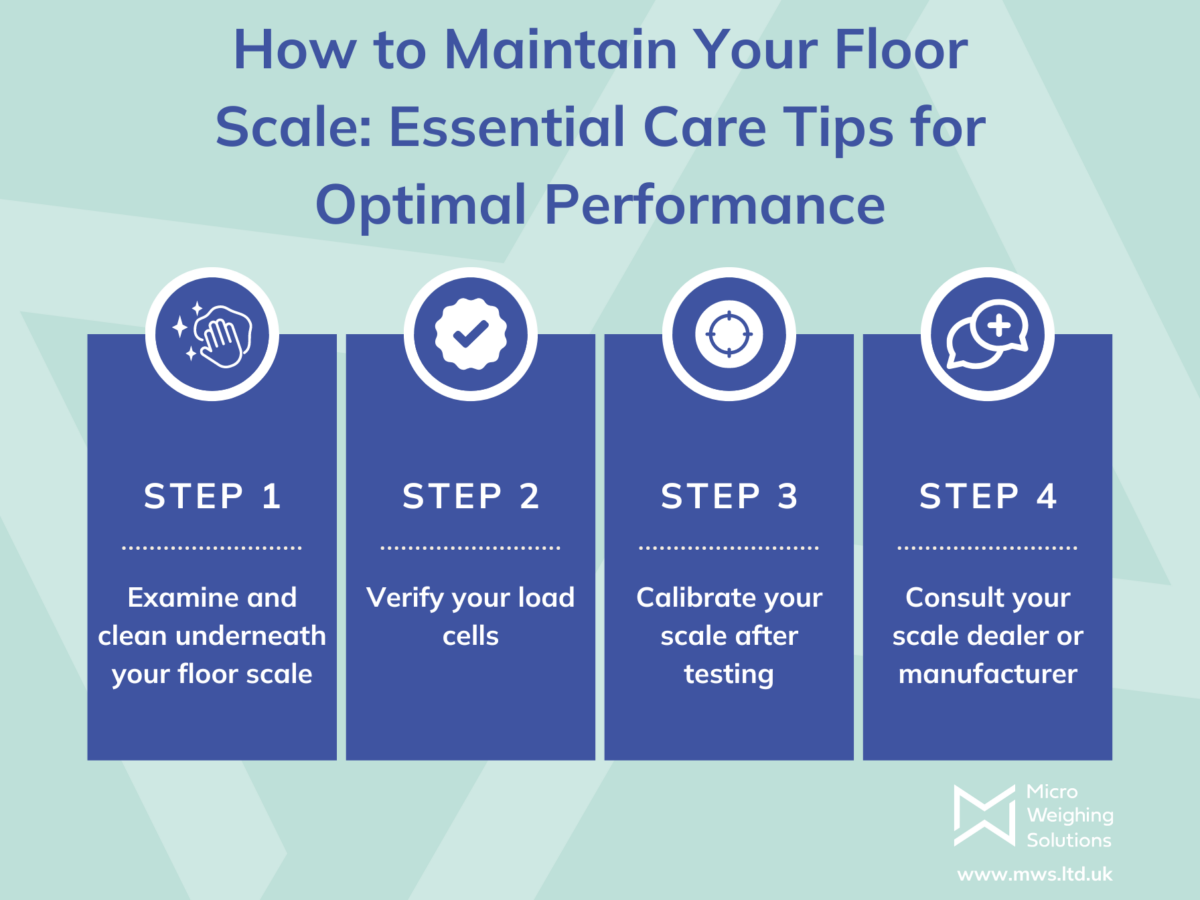 How to Maintain Your Floor Scale: Essential Care Tips for Optimal Performance

STEP 1

Examine and clean underneath your floor scale

STEP 2

Verify your load cells

STEP 3

Calibrate your scale after testing

STEP 4

Consult your scale dealer or manufacturer

Micro Weighing Solutions

www.mws.ltd.uk